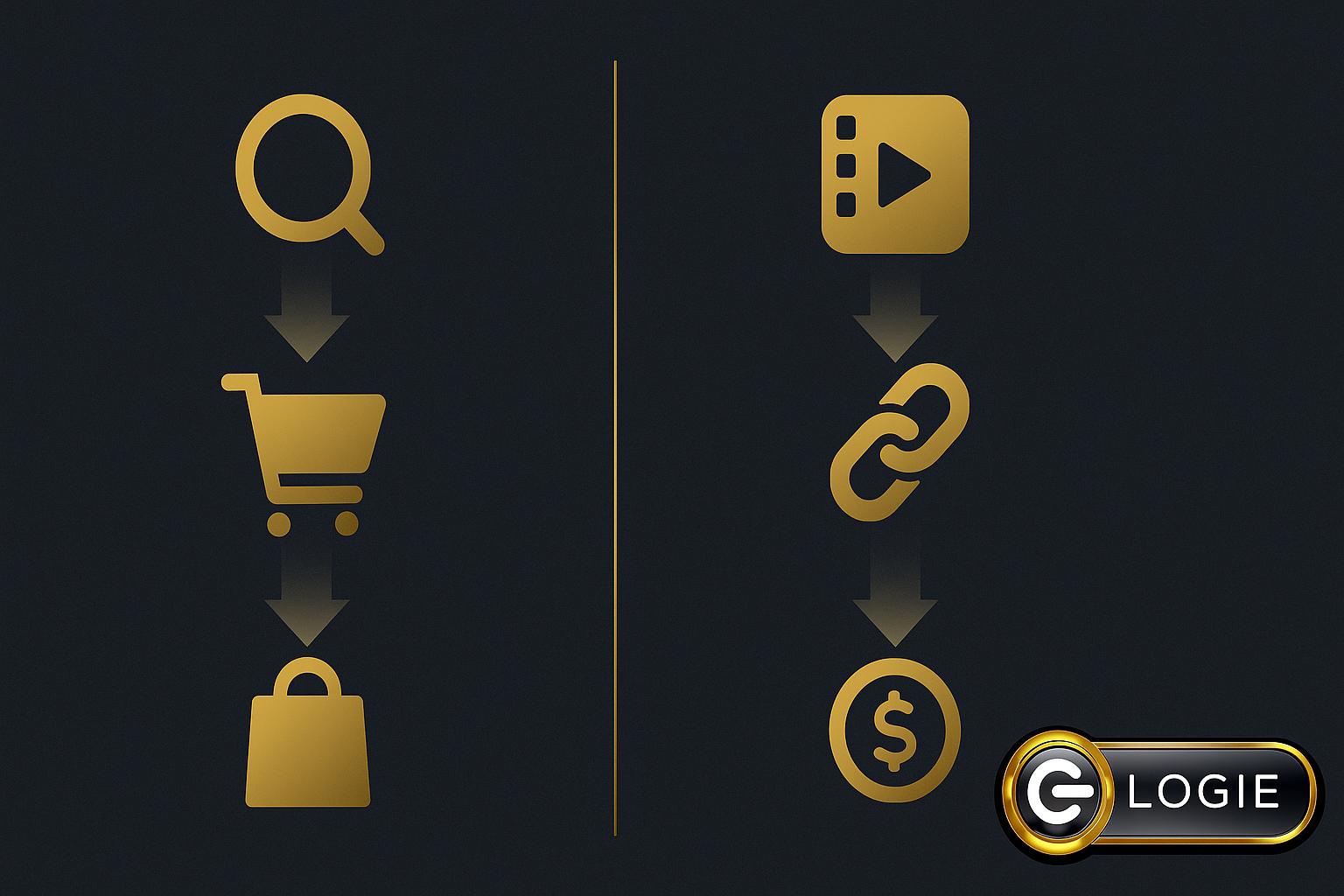 $

LOGIE