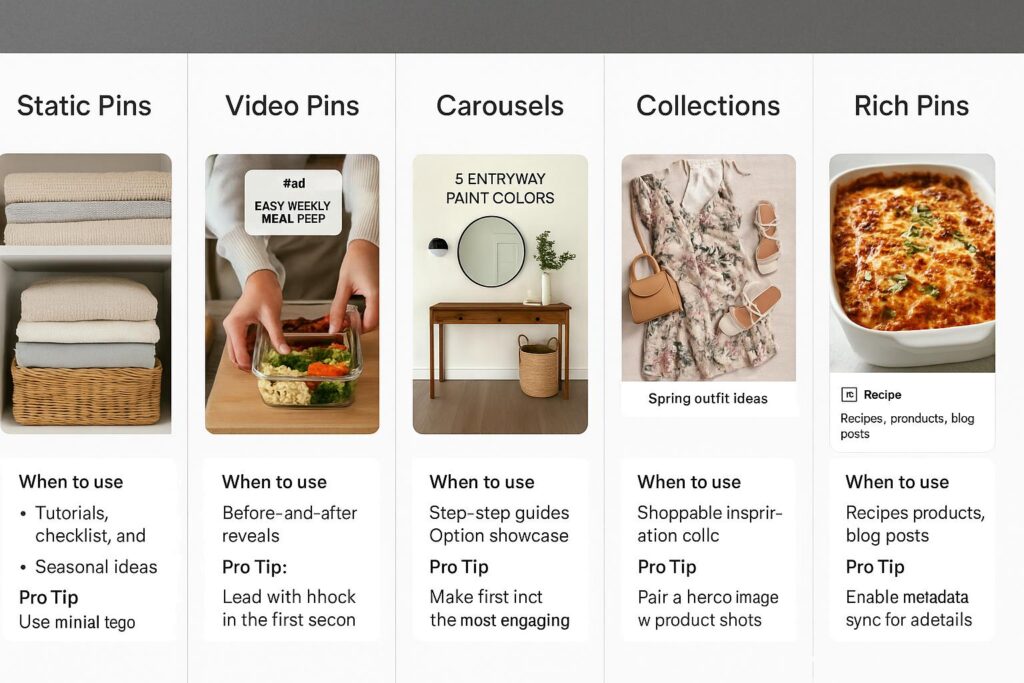 Static Pins

When to use
• Tutorials, checklist, and
• Seasonal ideas
Pro Tip
Use minial tego

Video Pins

#ad
EASY WEEKLY MEAL PEEP

When to use
Before-and-after reveals
Pro Tip:
Lead with hhock in the first secon

Carousels

5 ENTRYWAY PAINT COLORS

When to use
Step-step guides Option showcase
Pro Tip
Make first inct the most engaging

Collections

Spring outfit ideas

When to use
Shoppable inspriration collc
Pro Tip
Pair a herco image w product shots

Rich Pins

Recipe
Recipes, pronducts, blog posts

When to use
Recipes products, blog posts
Pro Tip
Enable metadata sync for adetails