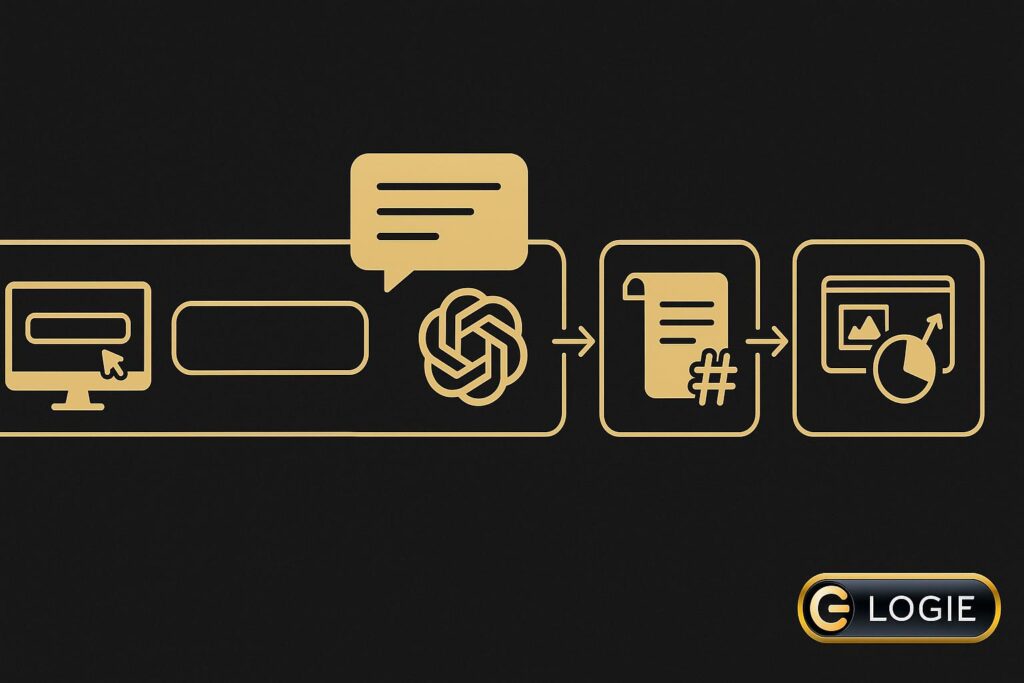 #
LOGIE