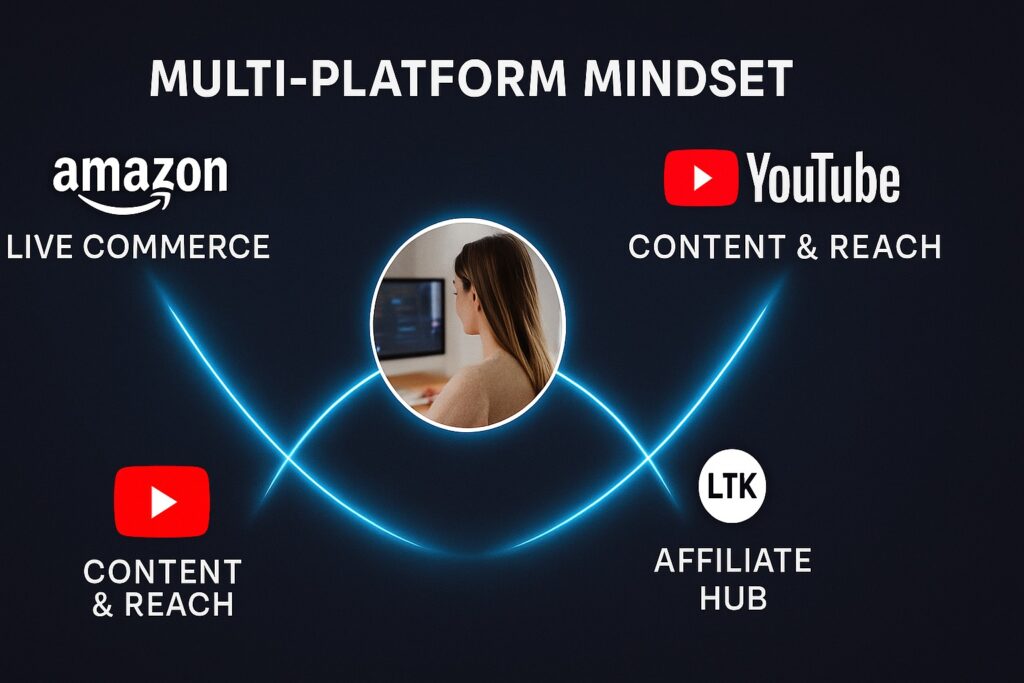 MULTI-PLATFORM MINDSET

amazon
LIVE COMMERCE

YouTube
CONTENT & REACH

CONTENT & REACH

LTK
AFFILIATE HUB